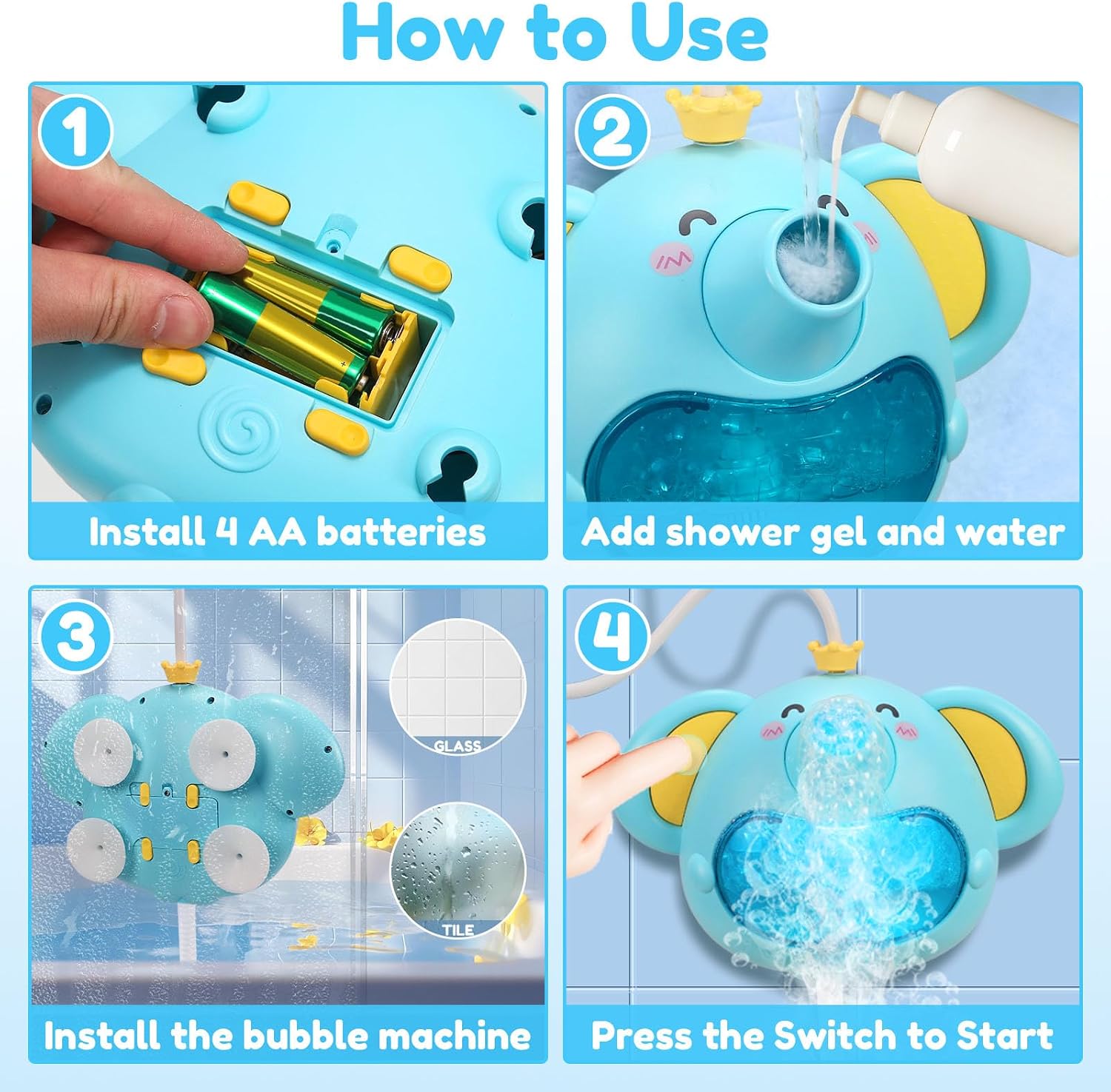 How to Use

1

Install 4 AA batteries

2

Add shower gel and water

3

GLASS

TILE

Install the bubble machine

4

Press the Switch to Start